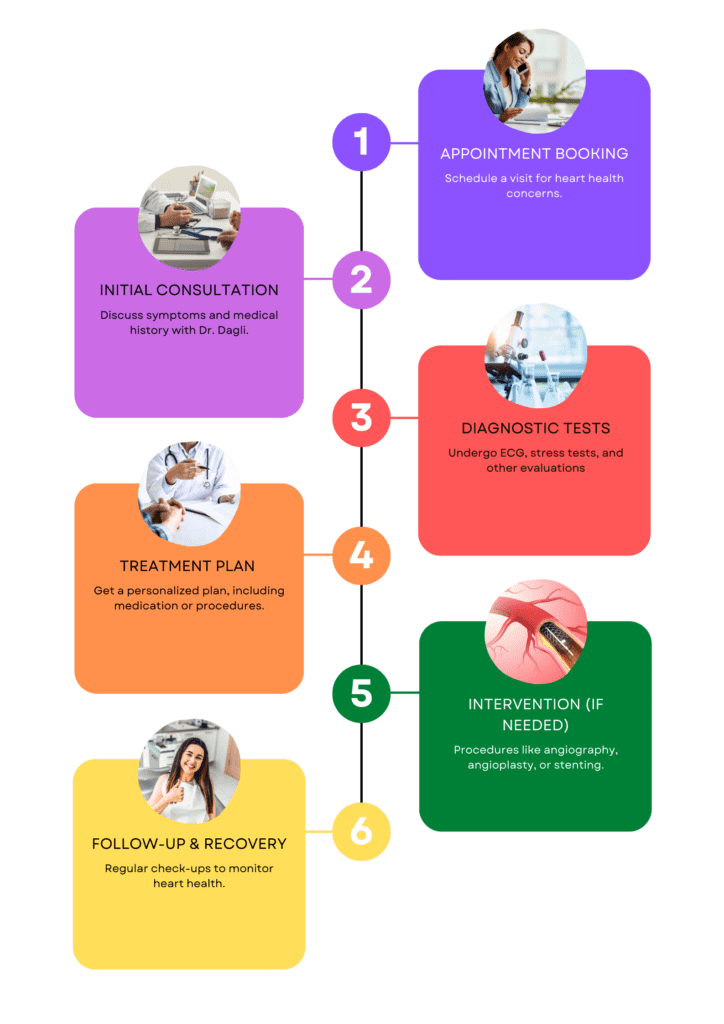 1

APPOINTMENT BOOKING

Schedule a visit for heart health concerns.

2

INITIAL CONSULTATION

Discuss symptoms and medical history with Dr. Dagli.

3

DIAGNOSTIC TESTS

Undergo ECG, stress tests, and other evaluations

4

TREATMENT PLAN

Get a personalized plan, including medication or procedures.

5

INTERVENTION (IF NEEDED)

Procedures like angiography, angioplasty, or stenting.

6

FOLLOW-UP & RECOVERY

Regular check-ups to monitor heart health.